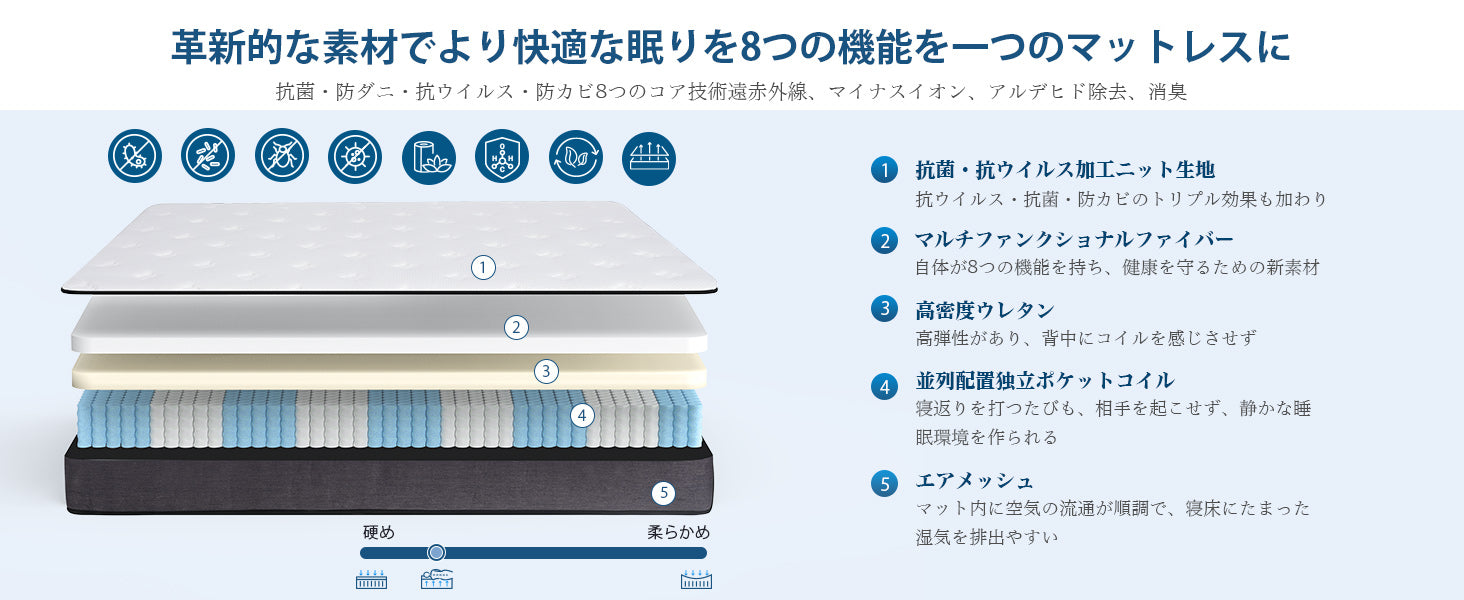 革新的な素材でより快適な眠りを8つの機能を一つのマットレスに

抗菌・防ダニ・抗ウイルス・防カビ8つのコア技術遠赤外線、マイナスイオン、アルデヒド除去、消臭

1

2

3

4

5

硬め

柔らかめ

1 抗菌・抗ウイルス加工ニット生地
抗ウイルス・抗菌・防カビのトリプル効果も加わり

2 マルチファンクショナルファイバー
自体が8つの機能を持ち、健康を守るための新素材

3 高密度ウレタン
高弾性があり、背中にコイルを感じさせず

4 並列配置独立ポケットコイル
寝返りを打つたびも、相手を起こせず、静かな睡眠環境を作られる

5 エアメッシュ
マット内に空気の流通が順調で、寝床にたまった湿気を排出やすい